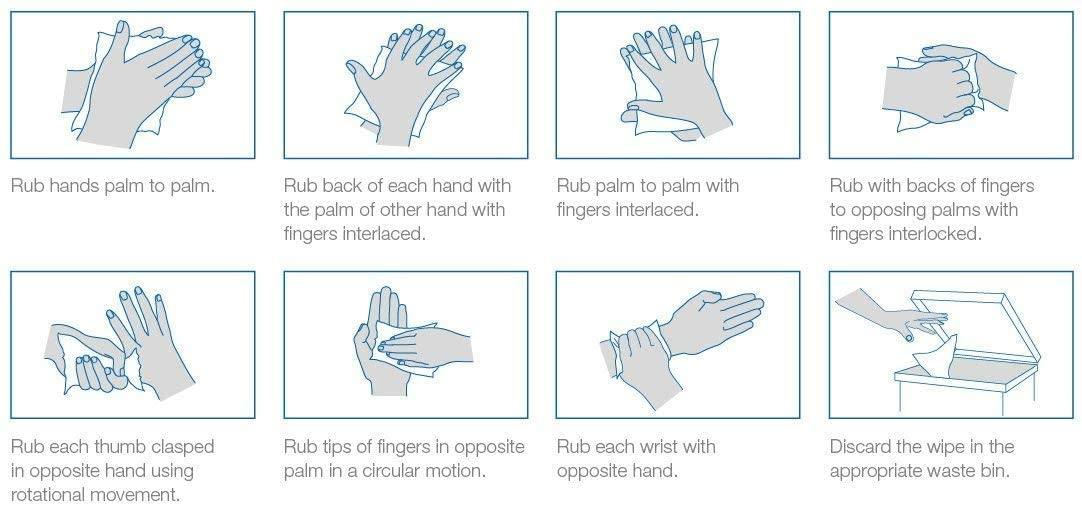 Rub hands palm to palm.

Rub back of each hand with the palm of other hand with fingers interlaced.

Rub palm to palm with fingers interlaced.

Rub with backs of fingers to opposing palms with fingers interlocked.

Rub each thumb clasped in opposite hand using rotational movement.

Rub tips of fingers in opposite palm in a circular motion.

Rub each wrist with opposite hand.

Discard the wipe in the appropriate waste bin.