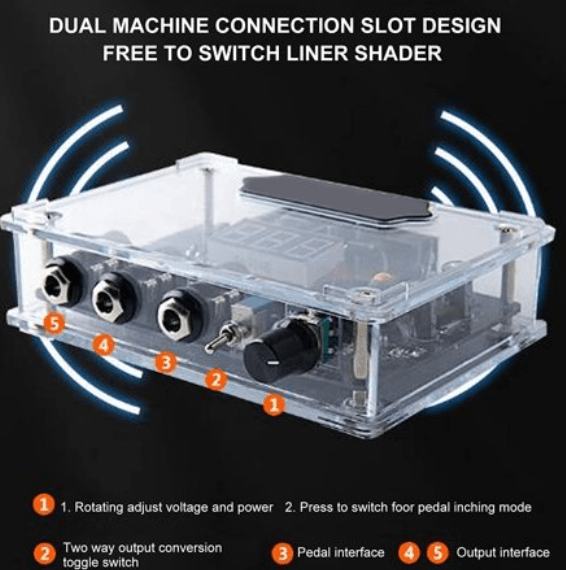 DUAL MACHINE CONNECTION SLOT DESIGN
FREE TO SWITCH LINER SHADER

5
4
3
2
1

1 1. Rotating adjust voltage and power 2. Press to switch foor pedal inching mode

2 Two way output conversion toggle switch

3 Pedal interface

4 5 Output interface