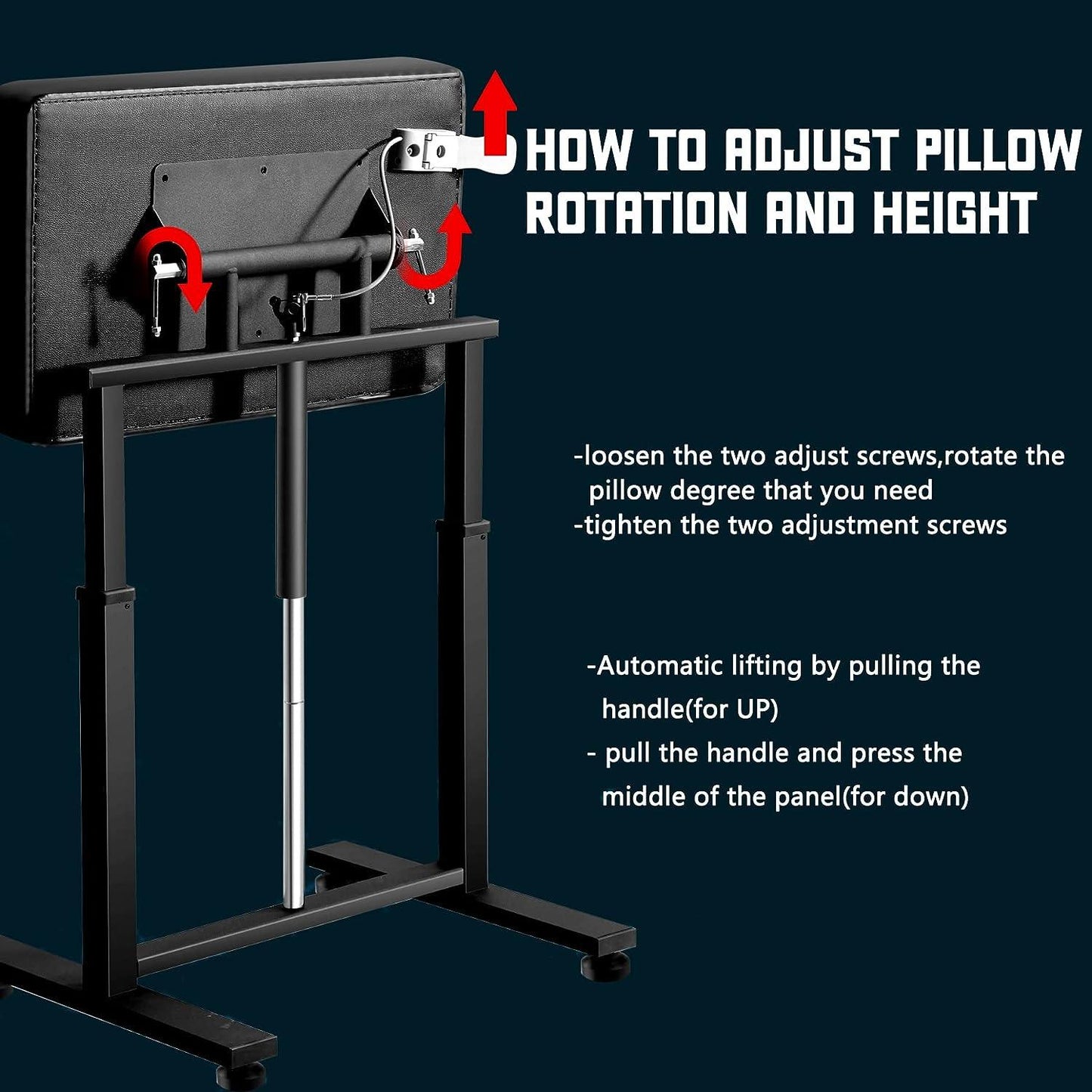 HOW TO ADJUST PILLOW ROTATION AND HEIGHT

-loosen the two adjust screws,rotate the pillow degree that you need
-tighten the two adjustment screws

-Automatic lifting by pulling the handle(for UP)
- pull the handle and press the middle of the panel(for down)